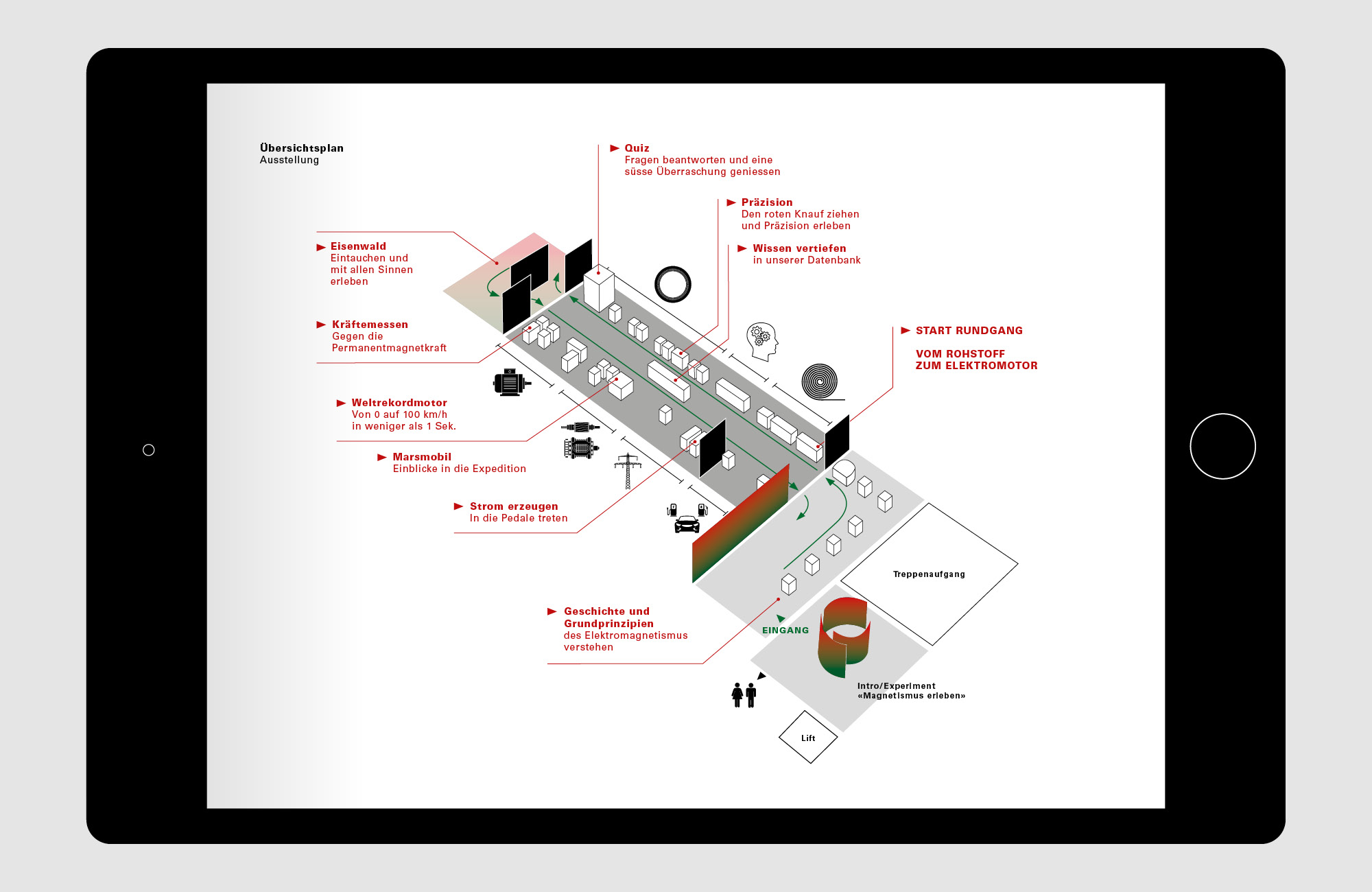 Übersichtsplan
Ausstellung

Quiz
Fragen beantworten und eine süsse Überraschung geniessen

Präzision
Den roten Knauf ziehen und Präzision erleben

Wissen vertiefen
in unserer Datenbank

Eisenwald
Eintauchen und mit allen Sinnen erleben

Kräftemessen
Gegen die Permanentmagnetkraft

START RUNDGANG

VOM ROHSTOFF ZUM ELEKTROMOTOR

Weltrekordmotor
Von 0 auf 100 km/h in weniger als 1 Sek.

Marsmobil
Einblicke in die Expedition

Strom erzeugen
In die Pedale treten

Treppenaufgang

Geschichte und Grundprinzipien
des Elektromagnetismus verstehen

EINGANG

Intro/Experiment
«Magnetismus erleben»

Lift